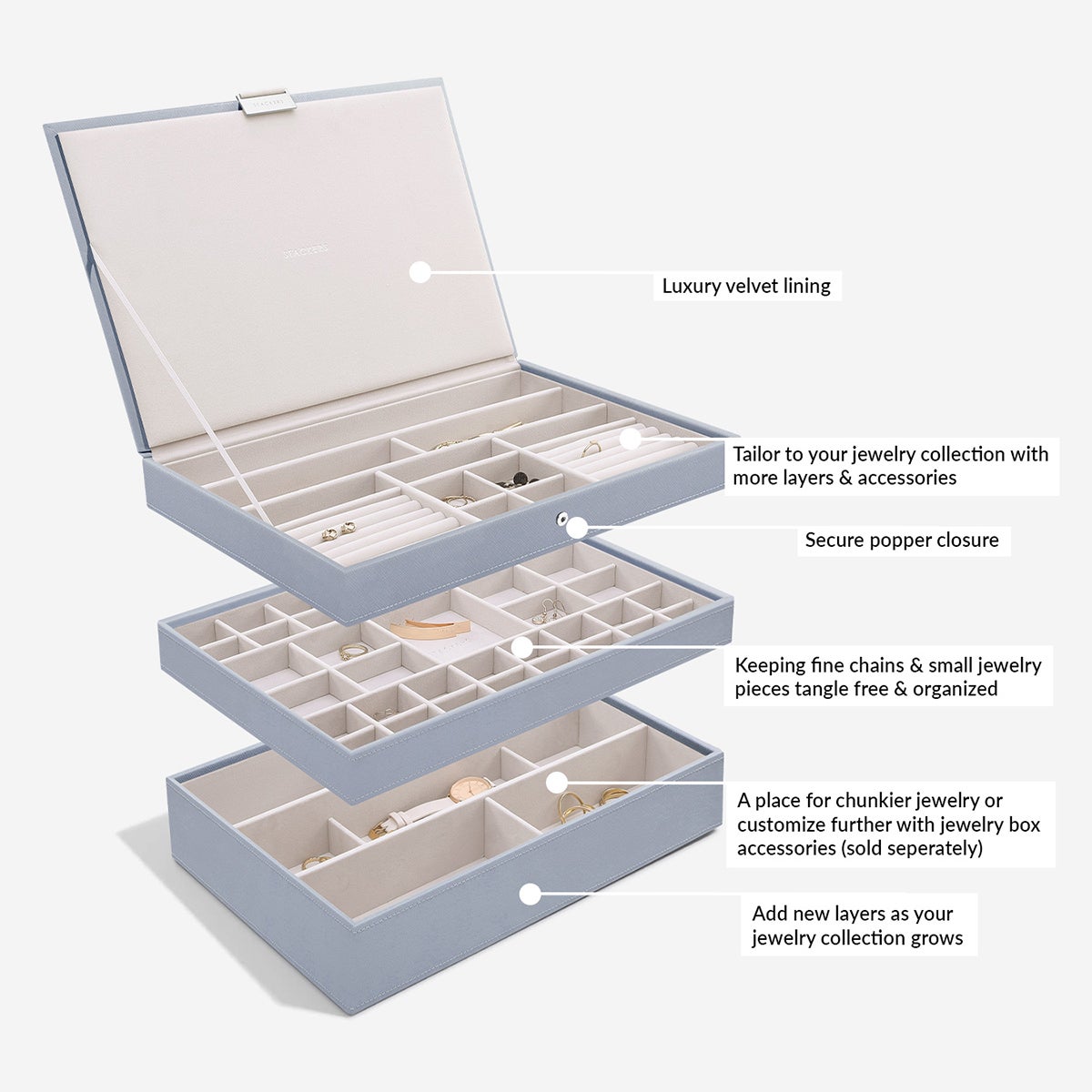 STACKERS

STACKERS

Luxury velvet lining

Tailor to your jewelry collection with more layers & accessories

Secure popper closure

Keeping fine chains & small jewelry pieces tangle free & organized

A place for chunkier jewelry or customize further with jewelry box accessories (sold seperately)

Add new layers as your jewelry collection grows